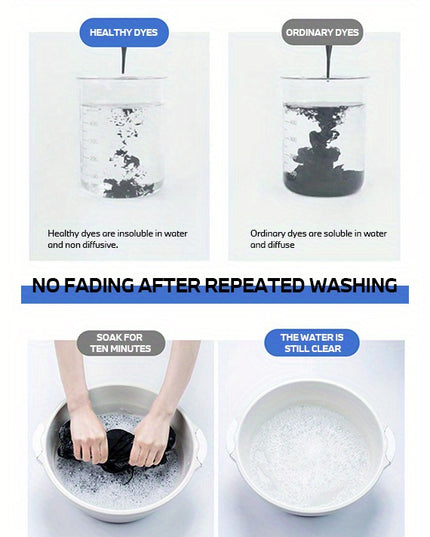 HEALTHY DYES

Healthy dyes are insoluble in water and non diffusive.

ORDINARY DYES

Ordinary dyes are soluble in water and diffuse

NO FADING AFTER REPEATED WASHING

SOAK FOR TEN MINUTES

THE WATER IS STILL CLEAR